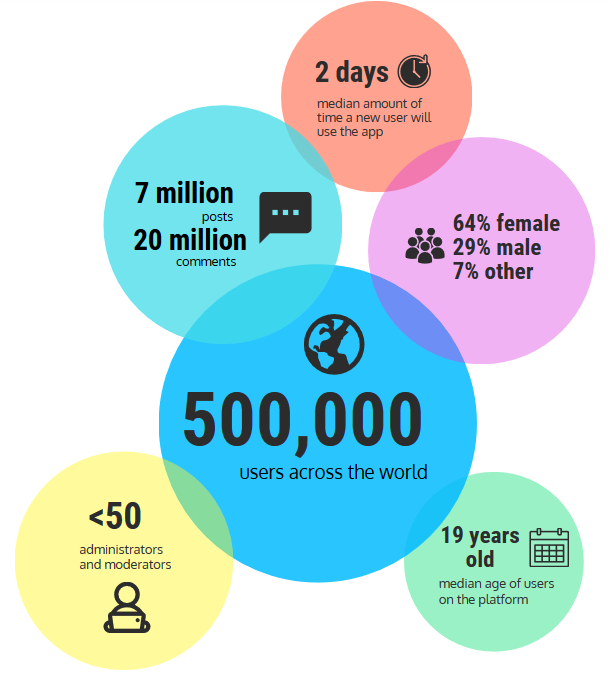 2 days

median amount of time a new user will use the app

7 million
posts
20 million
comments

64% female
29% male
7% other

500,000
users across the world

<50
administrators and moderators

19 years old
median age of users on the platform